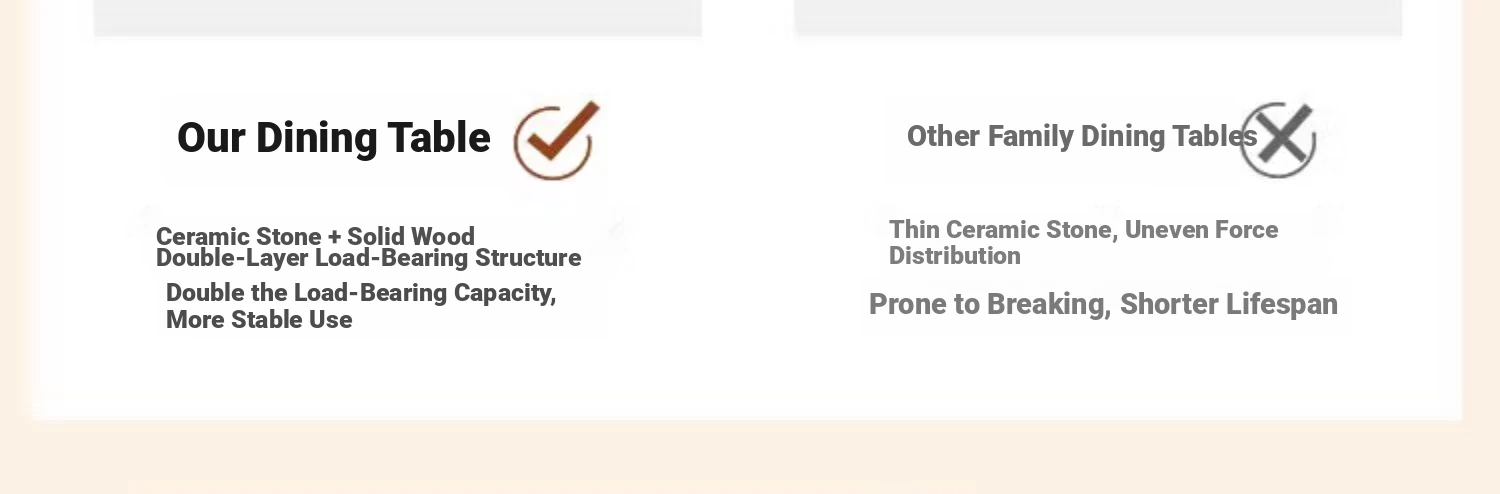 Our Dining Table

Ceramic Stone + Solid Wood Double-Layer Load-Bearing Structure

Double the Load-Bearing Capacity, More Stable Use

Other Family Dining Tables

Thin Ceramic Stone, Uneven Force Distribution

Prone to Breaking, Shorter Lifespan